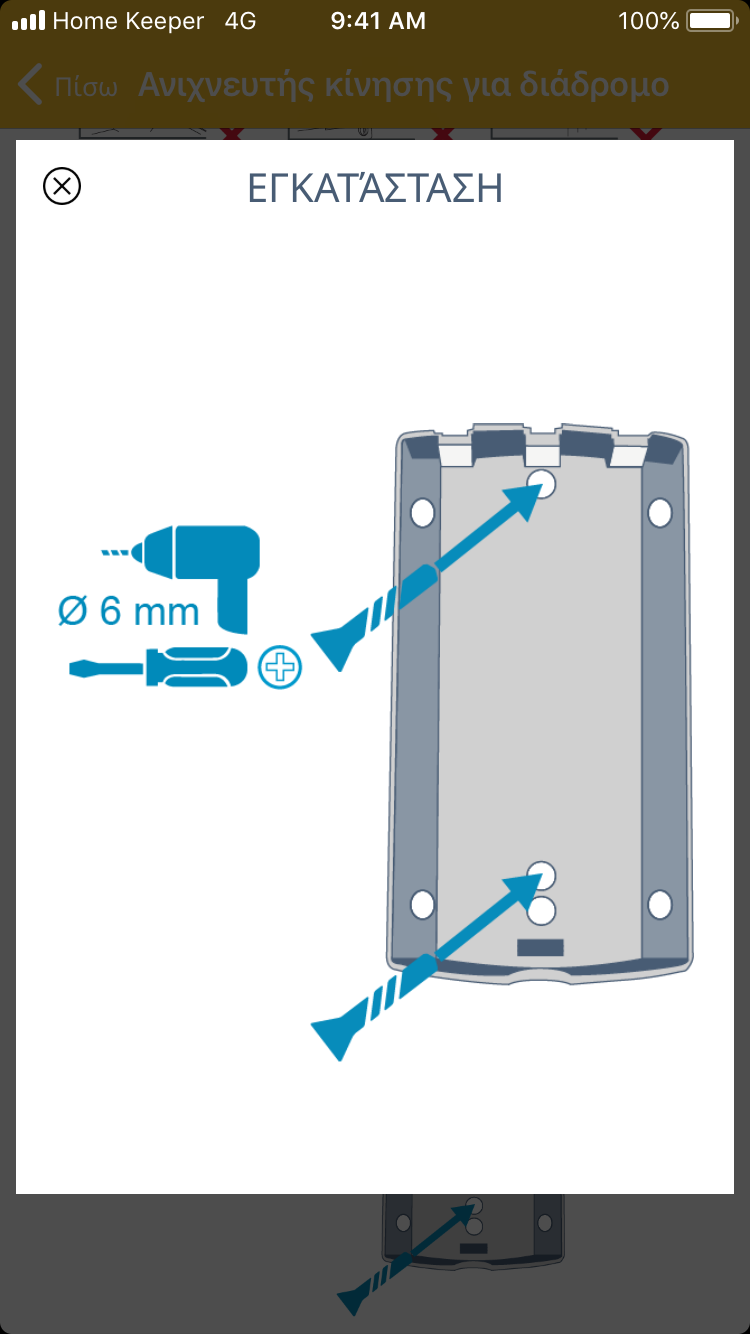 Home Keeper 4G 9:41 AM 100%

Πίσω Ανιχνευτής κίνησης για διάδρομο

ΕΓΚΑΤΆΣΤΑΣΗ

Ø 6 mm